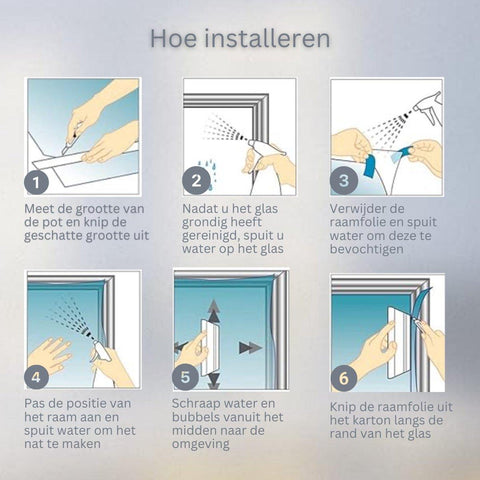 Hoe installeren

1
Meet de grootte van de pot en knip de geschatte grootte uit

2
Nadat u het glas grondig heeft gereinigd, spuit u water op het glas

3
Verwijder de raamfolie en spuit water om deze te bevochtigen

4
Pas de positie van het raam aan en spuit water om het nat te maken

5
Schraap water en bubbels vanuit het midden naar de omgeving

6
Knip de raamfolie uit het karton langs de rand van het glas